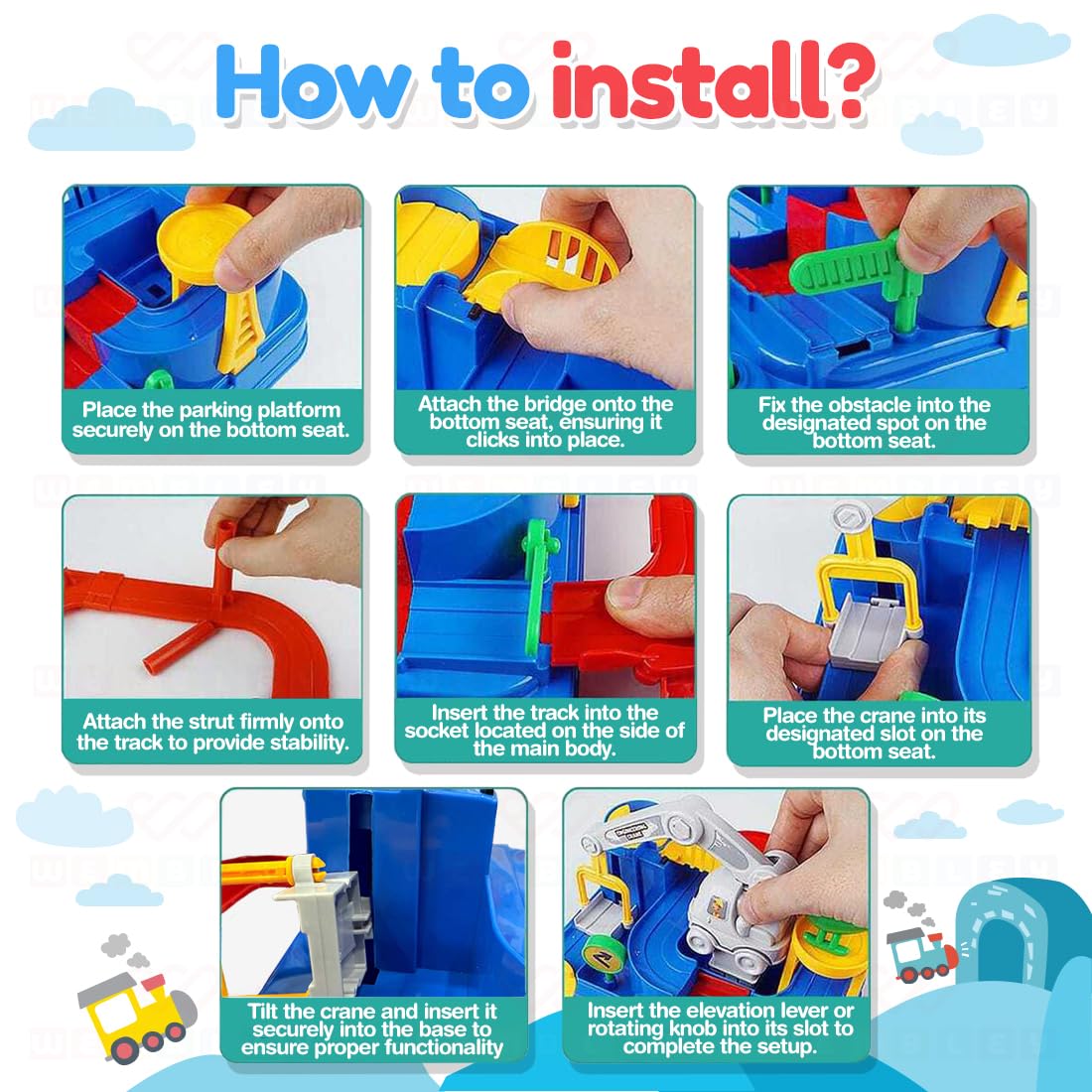 How to install?

Place the parking platform securely on the bottom seat.

Attach the bridge onto the bottom seat, ensuring it clicks into place.

Fix the obstacle into the designated spot on the bottom seat.

Attach the strut firmly onto the track to provide stability.

Insert the track into the socket located on the side of the main body.

Place the crane into its designated slot on the bottom seat.

Tilt the crane and insert it securely into the base to ensure proper functionality

Insert the elevation lever or rotating knob into its slot to complete the setup.