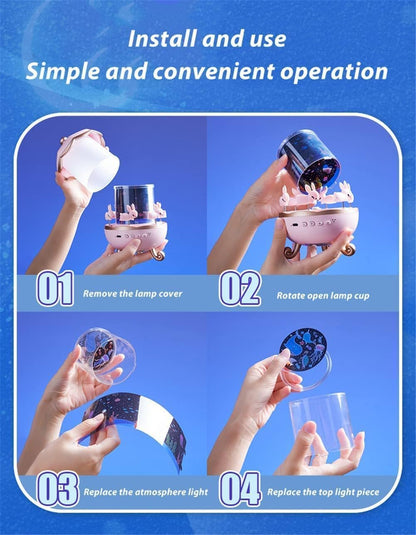 Install and use
Simple and convenient operation

01 Remove the lamp cover

02 Rotate open lamp cup

03 Replace the atmosphere light

04 Replace the top light piece